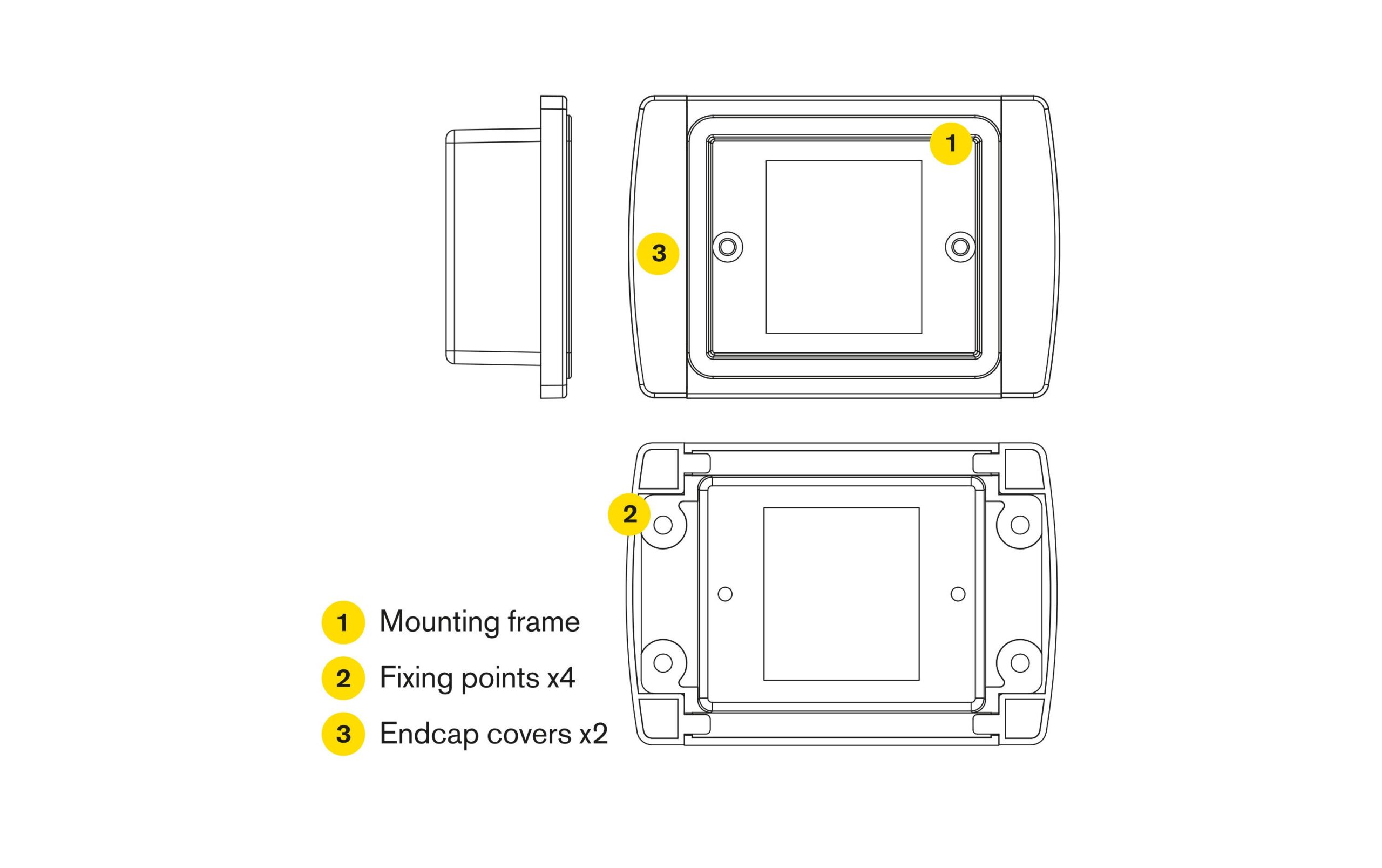 1

3

2

1 Mounting frame

2 Fixing points x4

3 Endcap covers x2